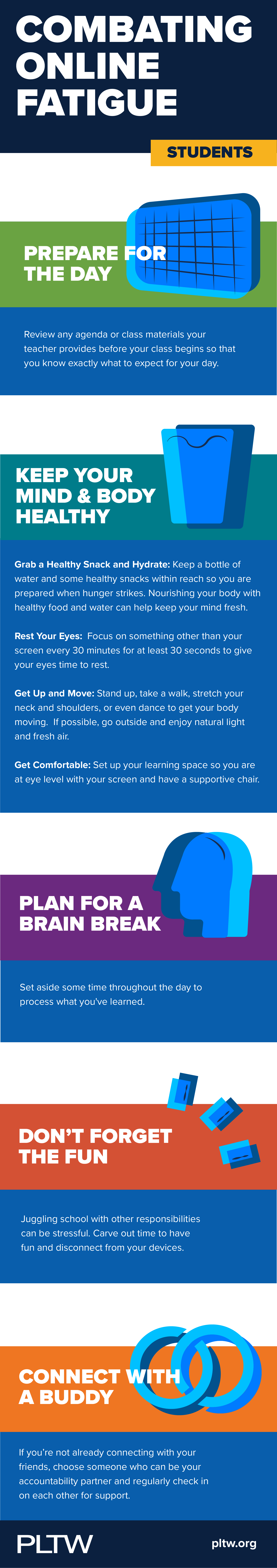 COMBATING ONLINE FATIGUE

STUDENTS

PREPARE FOR THE DAY

Review any agenda or class materials your teacher provides before your class begins so that you know exactly what to expect for your day.

KEEP YOUR MIND & BODY HEALTHY

Grab a Healthy Snack and Hydrate: Keep a bottle of water and some healthy snacks within reach so you are prepared when hunger strikes. Nourishing your body with healthy food and water can help keep your mind fresh.

Rest Your Eyes: Focus on something other than your screen every 30 minutes for at least 30 seconds to give your eyes time to rest.

Get Up and Move: Stand up, take a walk, stretch your neck and shoulders, or even dance to get your body moving. If possible, go outside and enjoy natural light and fresh air.

Get Comfortable: Set up your learning space so you are at eye level with your screen and have a supportive chair.

PLAN FOR A BRAIN BREAK

Set aside some time throughout the day to process what you've learned.

DON'T FORGET THE FUN

Juggling school with other responsibilities can be stressful. Carve out time to have fun and disconnect from your devices.

CONNECT WITH A BUDDY

If you're not already connecting with your friends, choose someone who can be your accountability partner and regularly check in on each other for support.

PLTW

pltw.org